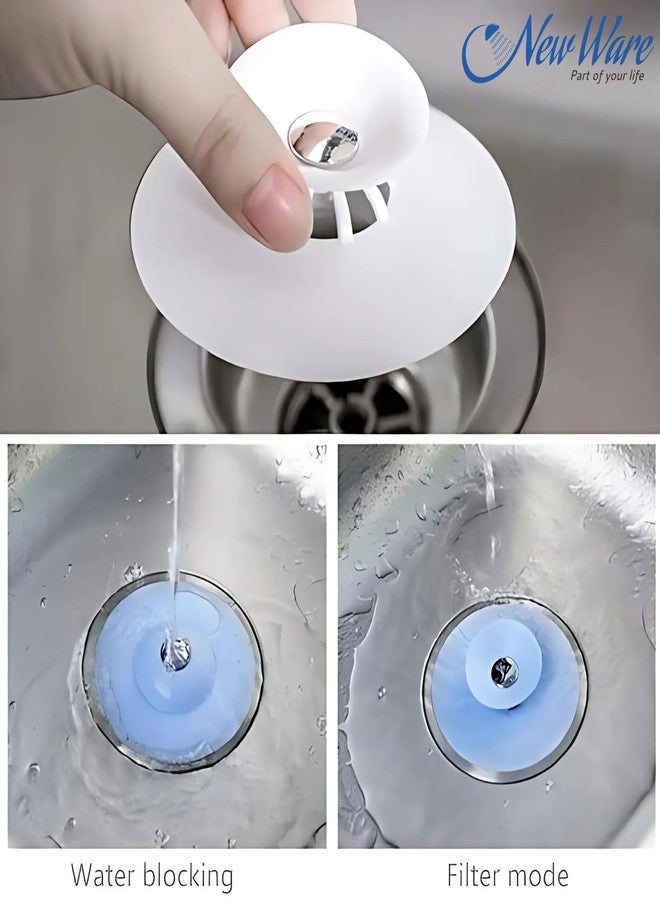 New Ware
Part of your life

Water blocking

Filter mode